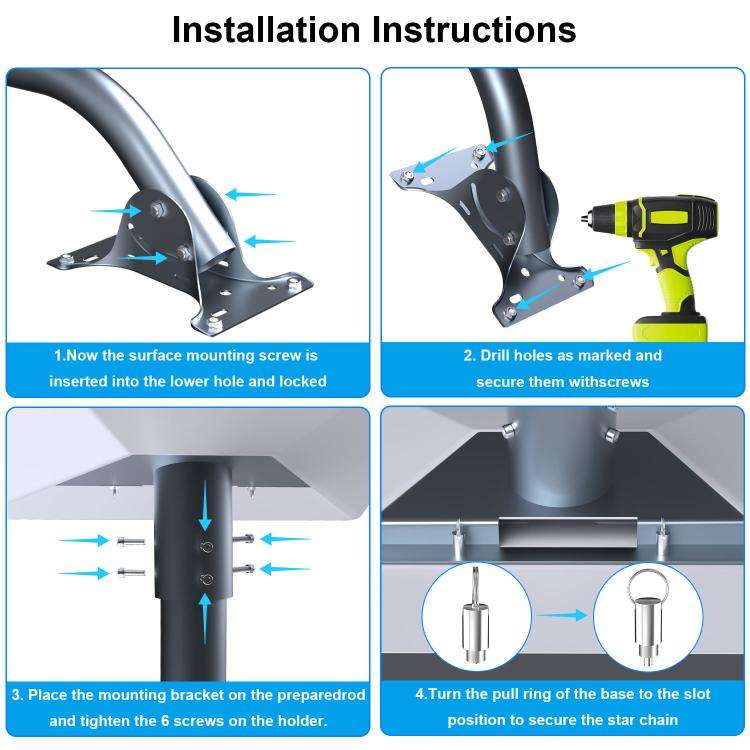 Installation Instructions

1.Now the surface mounting screw is inserted into the lower hole and locked

2. Drill holes as marked and secure them withscrews

3. Place the mounting bracket on the preparedrod and tighten the 6 screws on the holder.

4.Turn the pull ring of the base to the slot position to secure the star chain