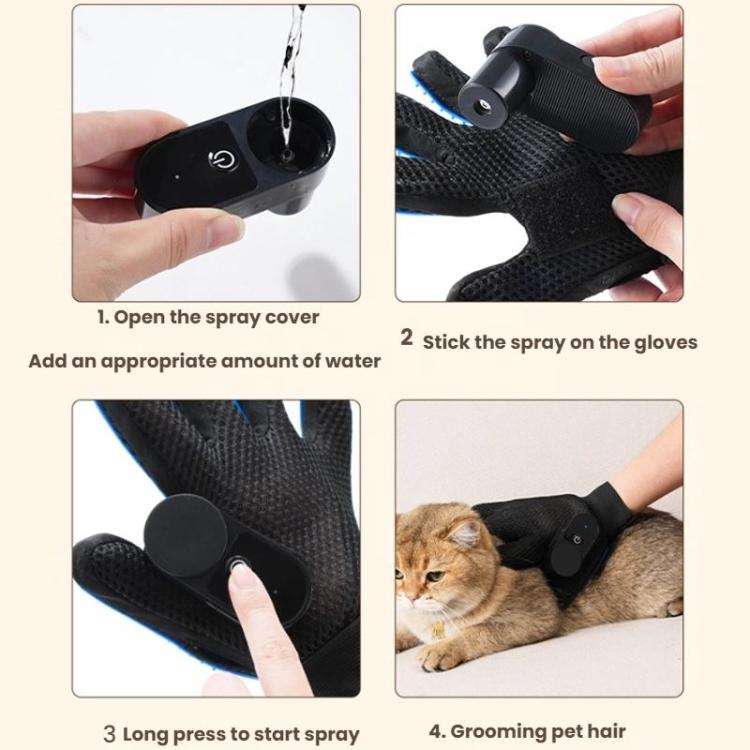 1. Open the spray cover

Add an appropriate amount of water

2 Stick the spray on the gloves

3 Long press to start spray

4. Grooming pet hair