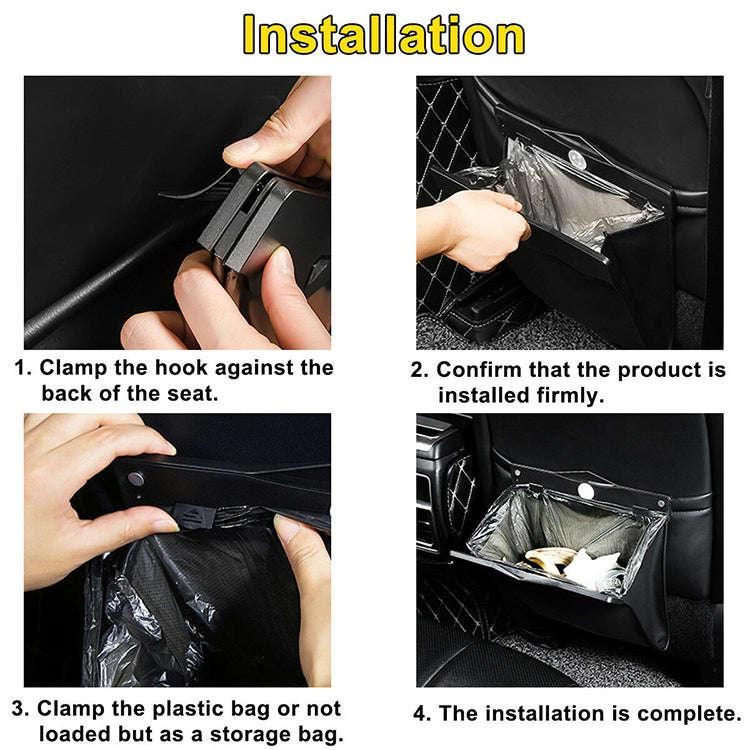 Installation

1. Clamp the hook against the back of the seat.

2. Confirm that the product is installed firmly.

3. Clamp the plastic bag or not loaded but as a storage bag.

4. The installation is complete.