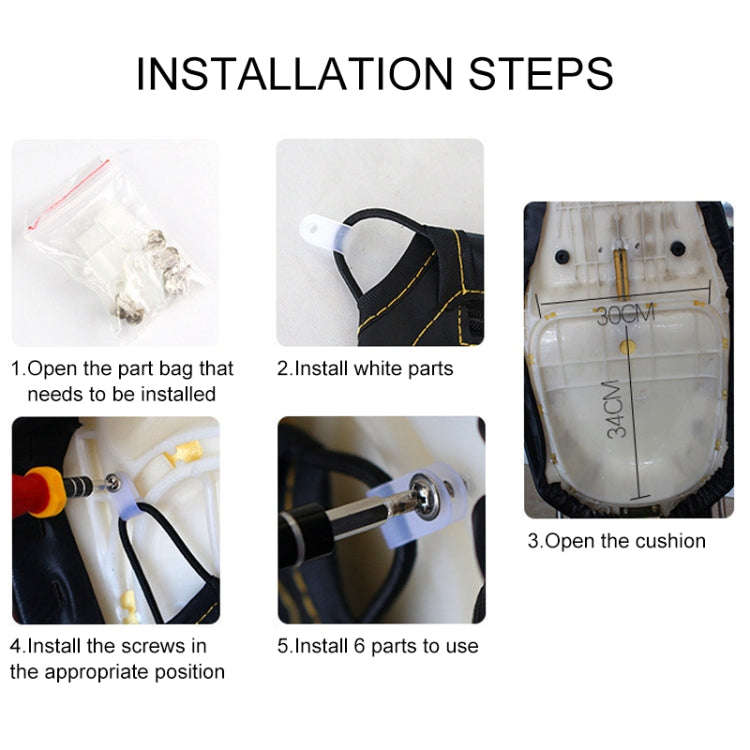 INSTALLATION STEPS

1.Open the part bag that needs to be installed

2.Install white parts

30CM

34CM

3.Open the cushion

4.Install the screws in the appropriate position

5.Install 6 parts to use