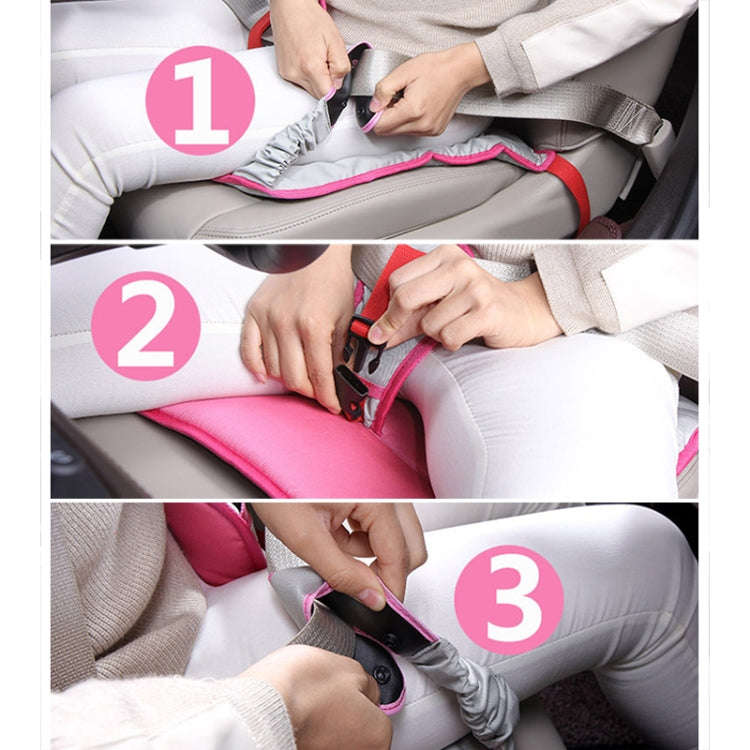 1

2

3