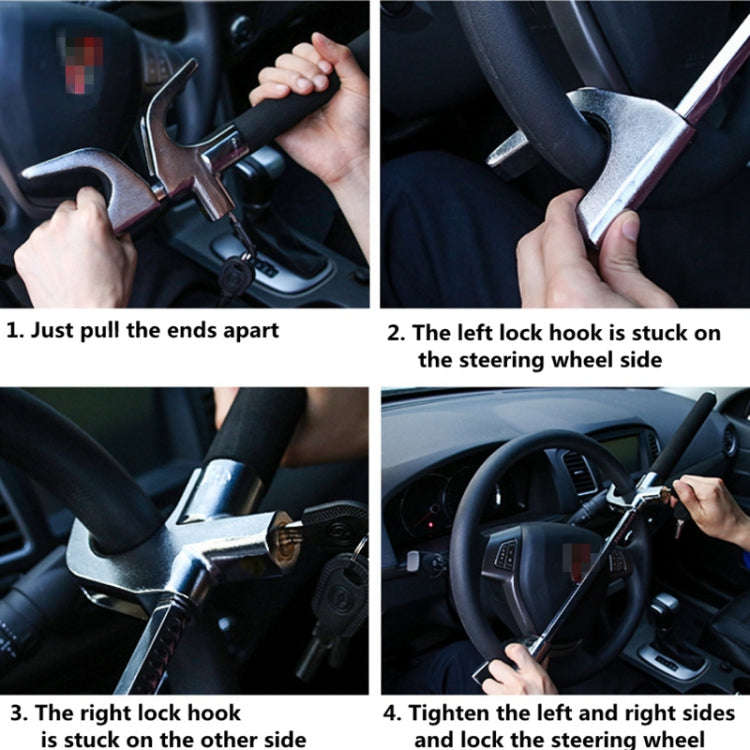 1. Just pull the ends apart

2. The left lock hook is stuck on the steering wheel side

3. The right lock hook is stuck on the other side

4. Tighten the left and right sides and lock the steering wheel