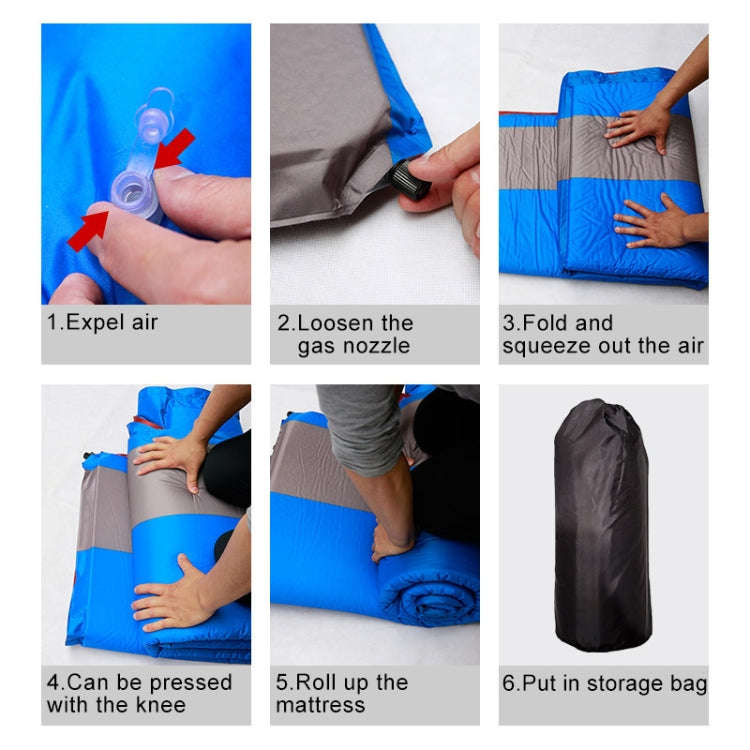 1.Expel air

2.Loosen the gas nozzle

3.Fold and squeeze out the air

4.Can be pressed with the knee

5.Roll up the mattress

6.Put in storage bag