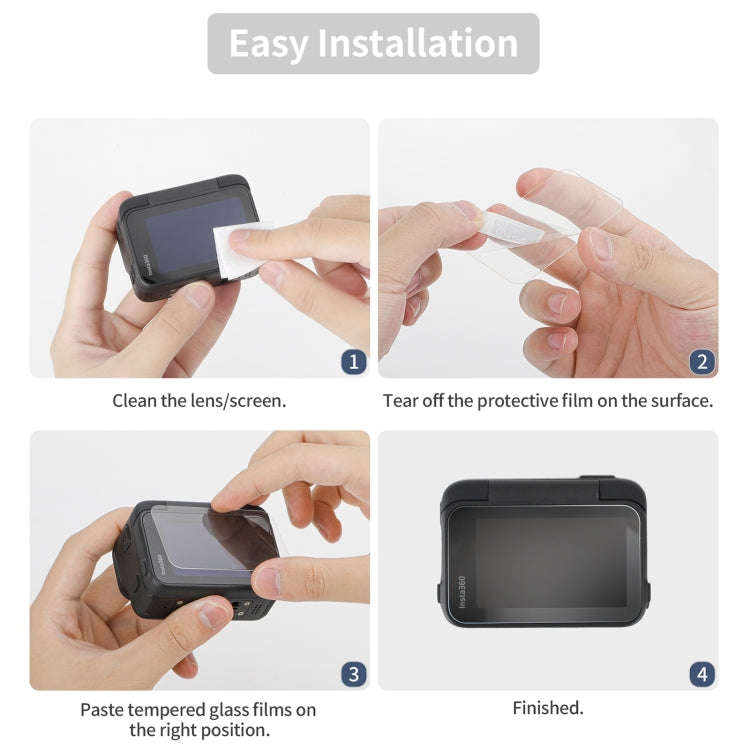 Easy Installation

Insta360

1

Clean the lens/screen.

2

Tear off the protective film on the surface.

3

Paste tempered glass films on the right position.

Insta360

4

Finished.