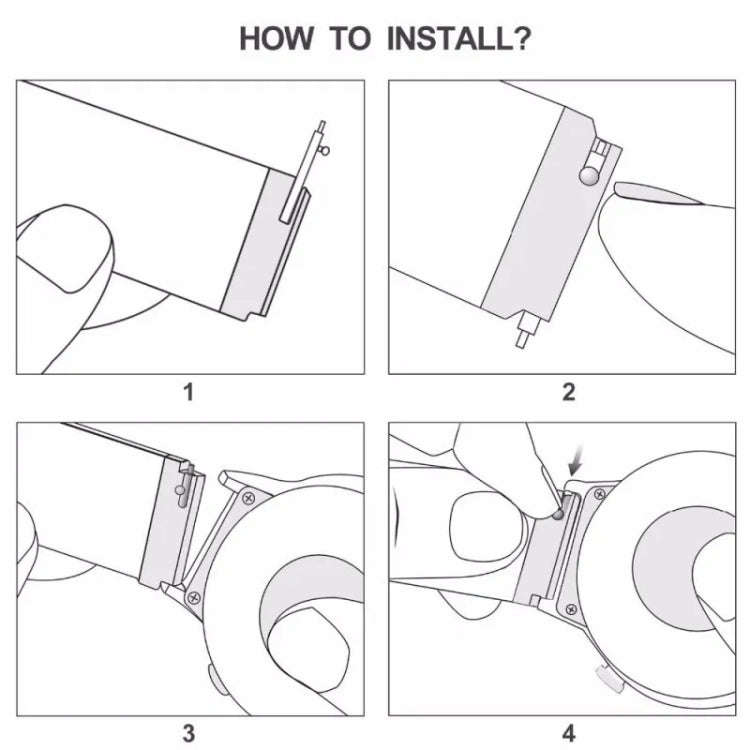 HOW TO INSTALL?

1

2

3

4