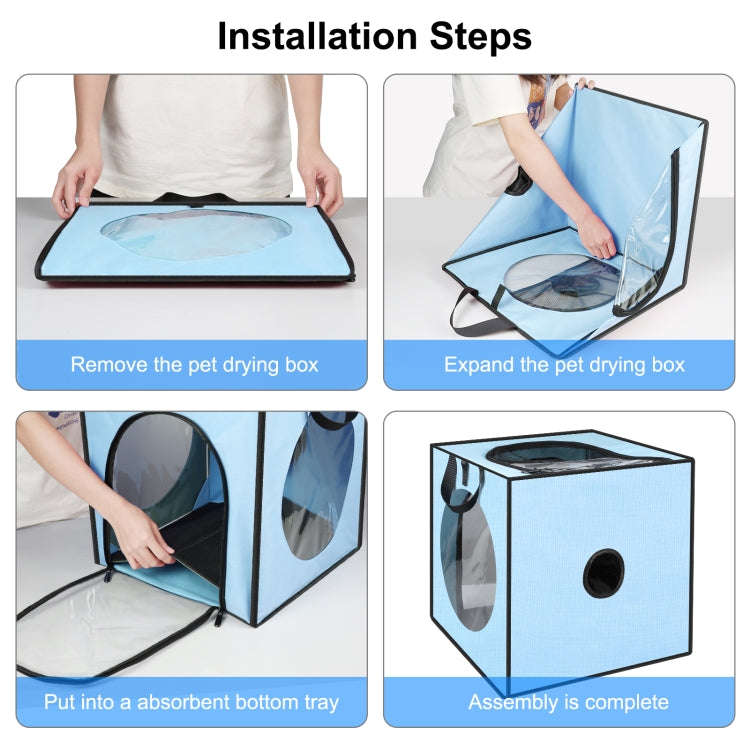 Installation Steps

Remove the pet drying box

Expand the pet drying box

Put into a absorbent bottom tray

Assembly is complete