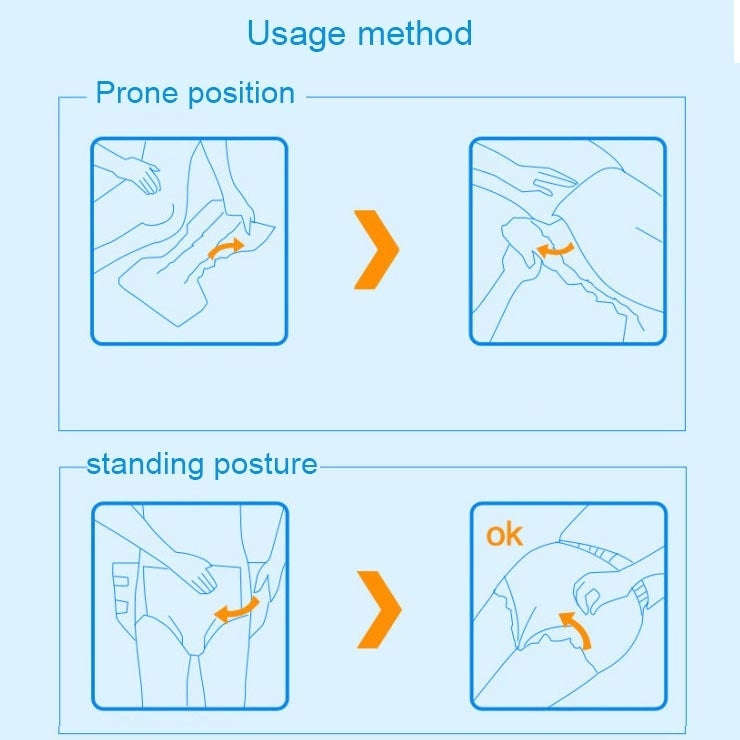 Usage method

Prone position

standing posture

ok