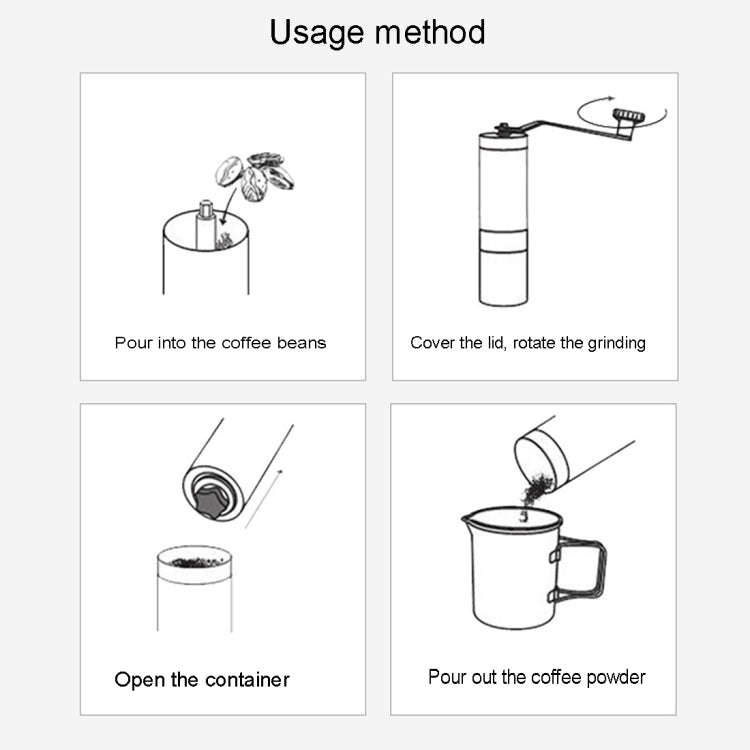 Usage method

Pour into the coffee beans

Cover the lid, rotate the grinding

Open the container

Pour out the coffee powder