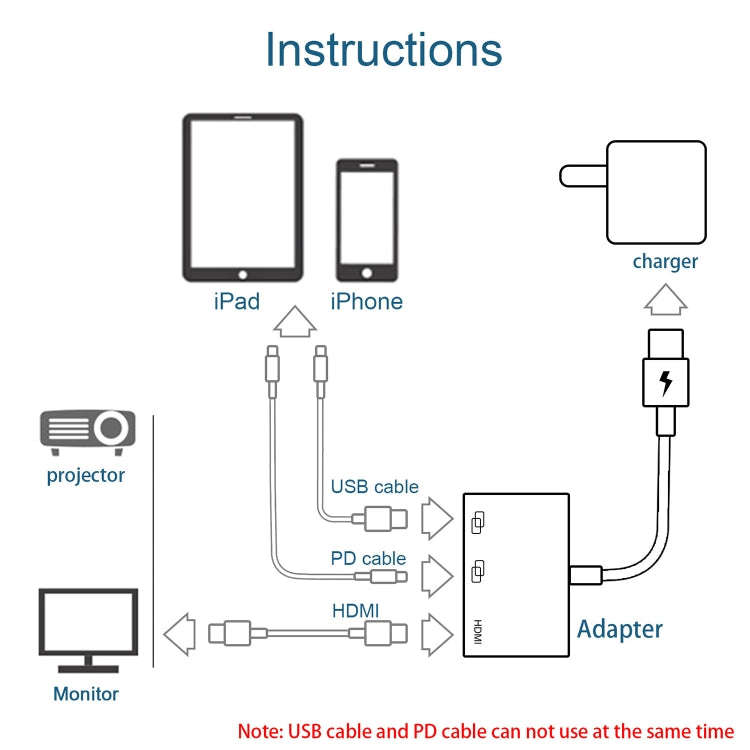 Instructions

iPad

iPhone

charger

projector

USB cable

PD cable

HDMI

HDMI

Adapter

Monitor

Note: USB cable and PD cable can not use at the same time