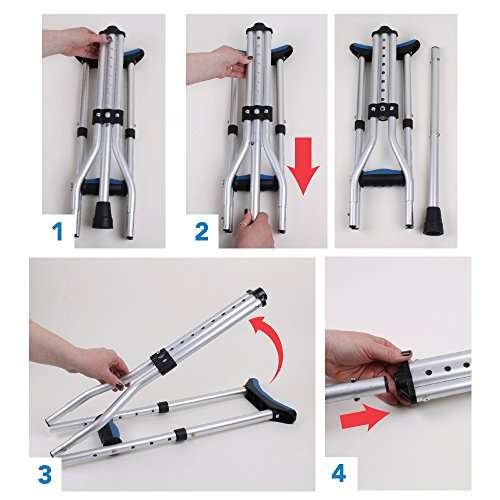 1

2

3

4