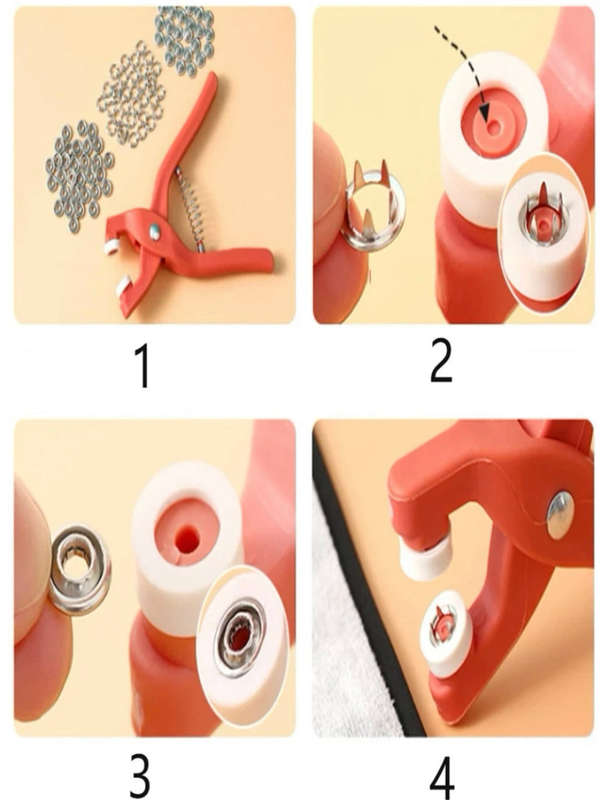 1

2

3

4