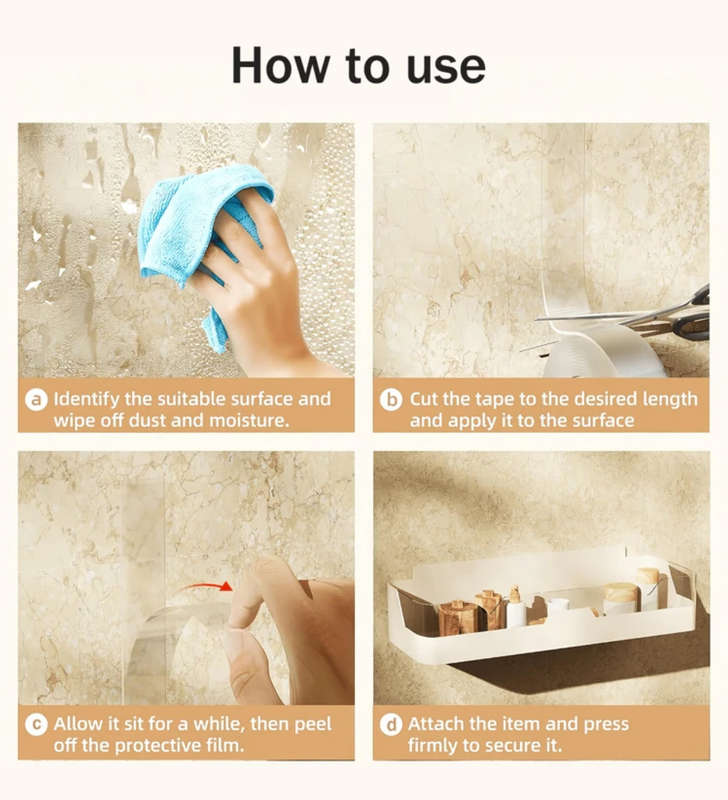 How to use

a Identify the suitable surface and wipe off dust and moisture.

b Cut the tape to the desired length and apply it to the surface

c Allow it sit for a while, then peel off the protective film.

d Attach the item and press firmly to secure it.