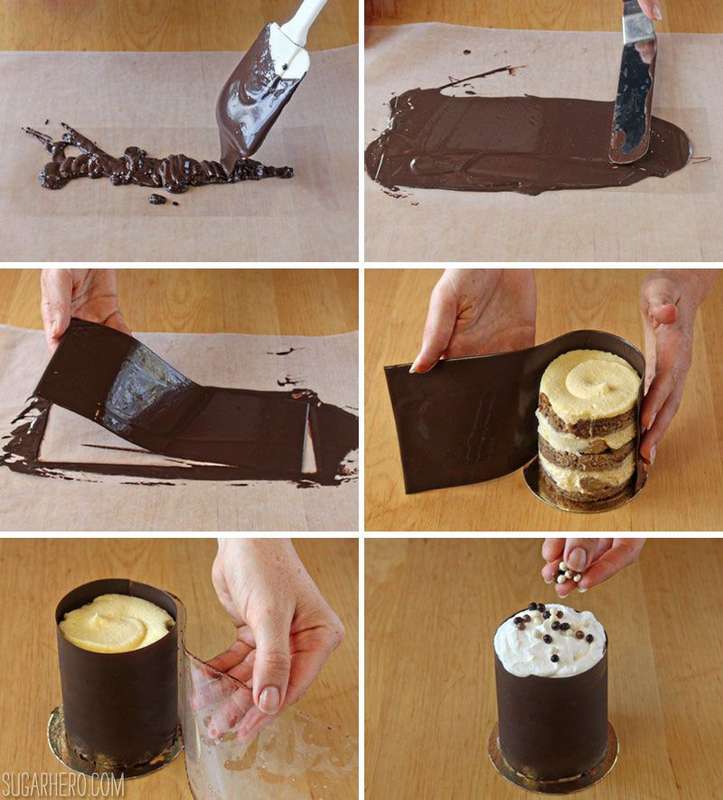 SUGARHERO.COM