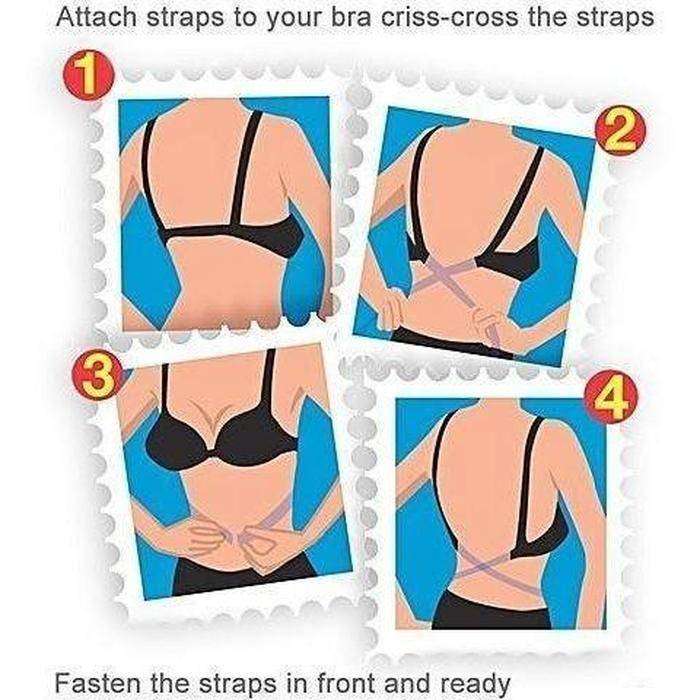 Attach straps to your bra criss-cross the straps

1

2

3

4

Fasten the straps in front and ready