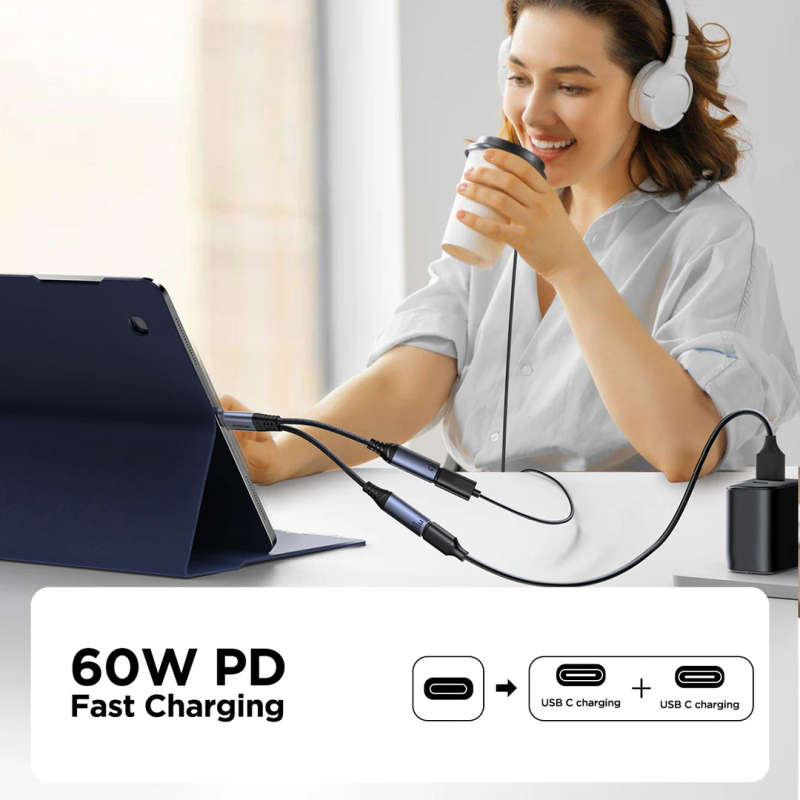 60W PD
Fast Charging

USB C charging + USB C charging