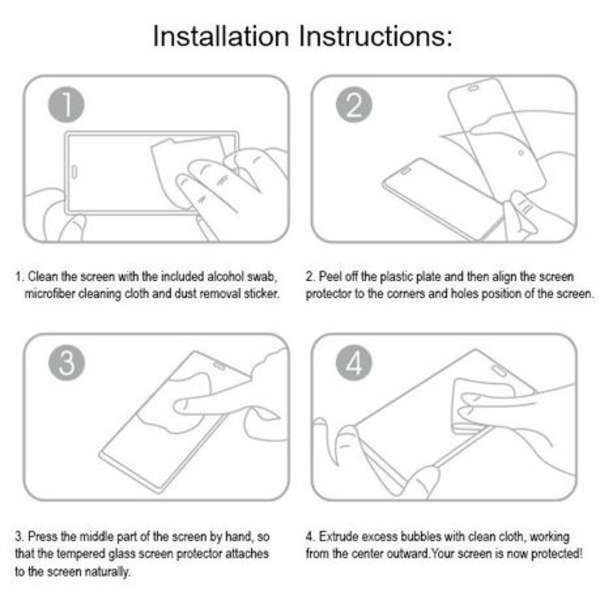 Installation Instructions:

1

2

1. Clean the screen with the included alcohol swab, microfiber cleaning cloth and dust removal sticker.

2. Peel off the plastic plate and then align the screen protector to the corners and holes position of the screen.

3

4

3. Press the middle part of the screen by hand, so that the tempered glass screen protector attaches to the screen naturally.

4. Extrude excess bubbles with clean cloth, working from the center outward.Your screen is now protected!