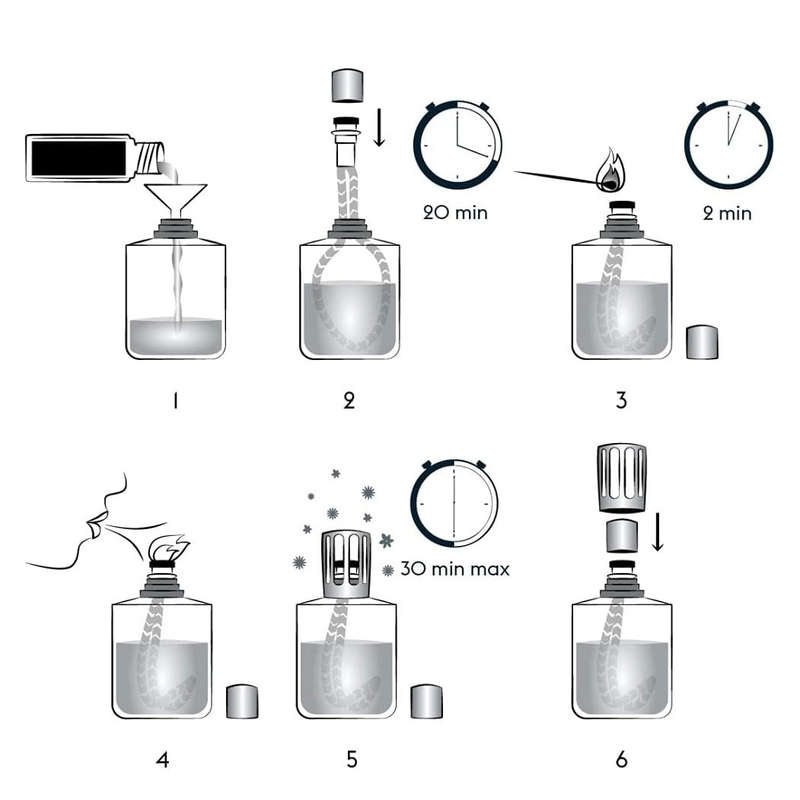 20 min

2 min

1

2

3

30 min max

4

5

6