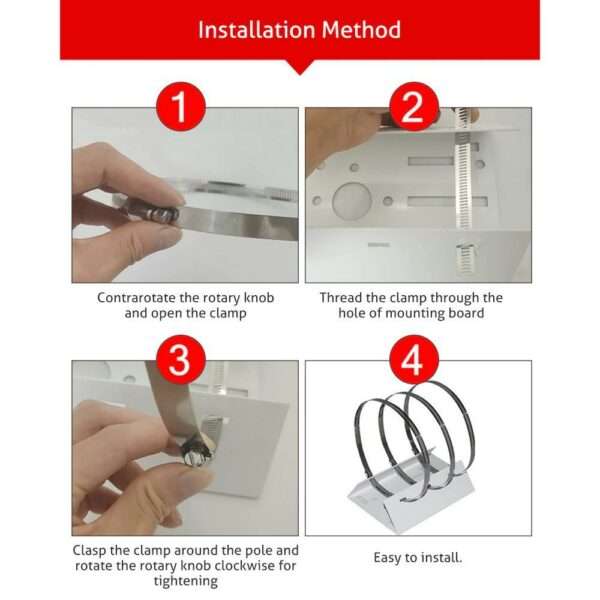 Installation Method

1

Contrarotate the rotary knob and open the clamp

2

Thread the clamp through the hole of mounting board

3

Clasp the clamp around the pole and rotate the rotary knob clockwise for tightening

4

Easy to install.