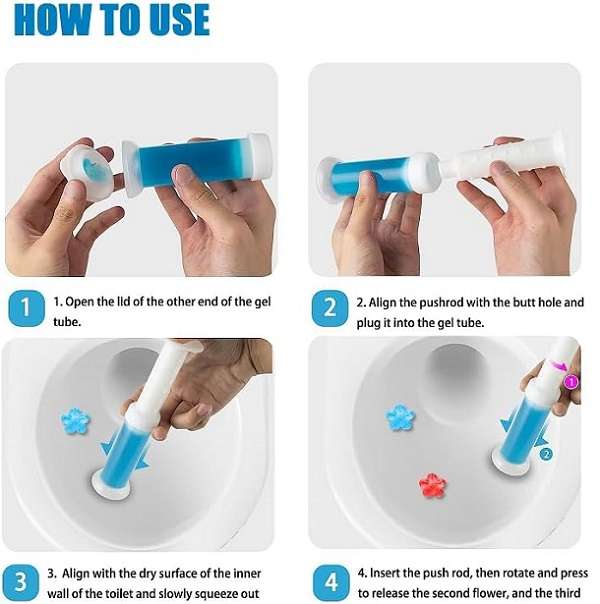 HOW TO USE

1

1. Open the lid of the other end of the gel tube.

2

2. Align the pushrod with the butt hole and plug it into the gel tube.

1

2

3

3. Align with the dry surface of the inner wall of the toilet and slowly squeeze out

4

4. Insert the push rod, then rotate and press to release the second flower, and the third