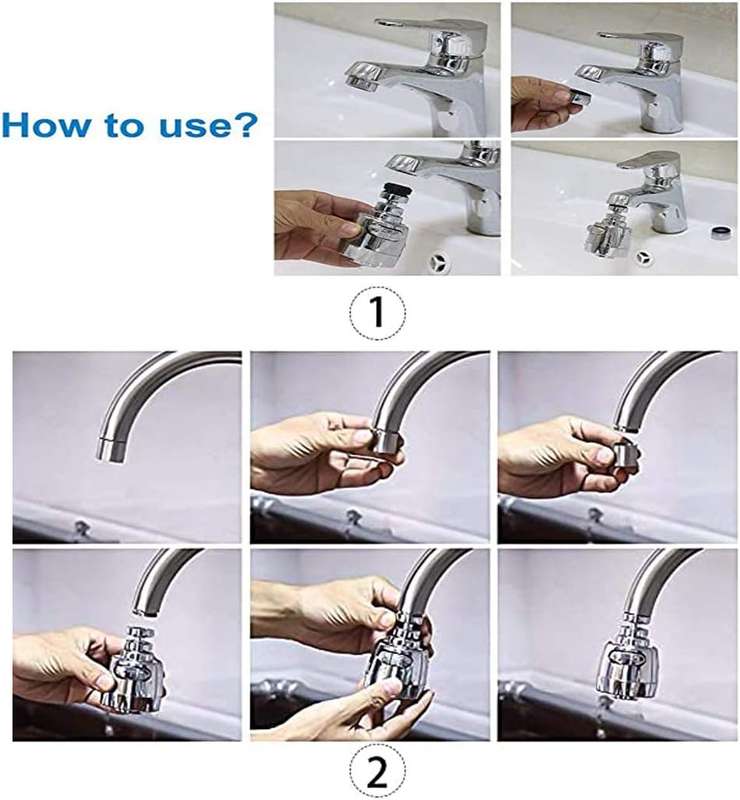 How to use?

1

2