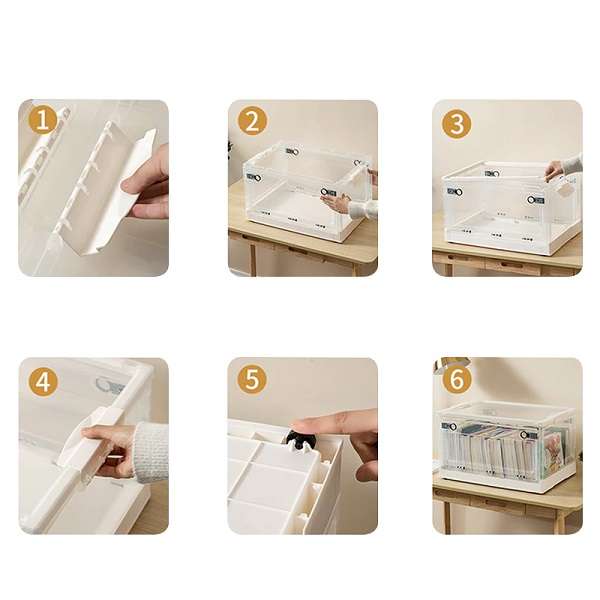 1
2
3
4
5
6