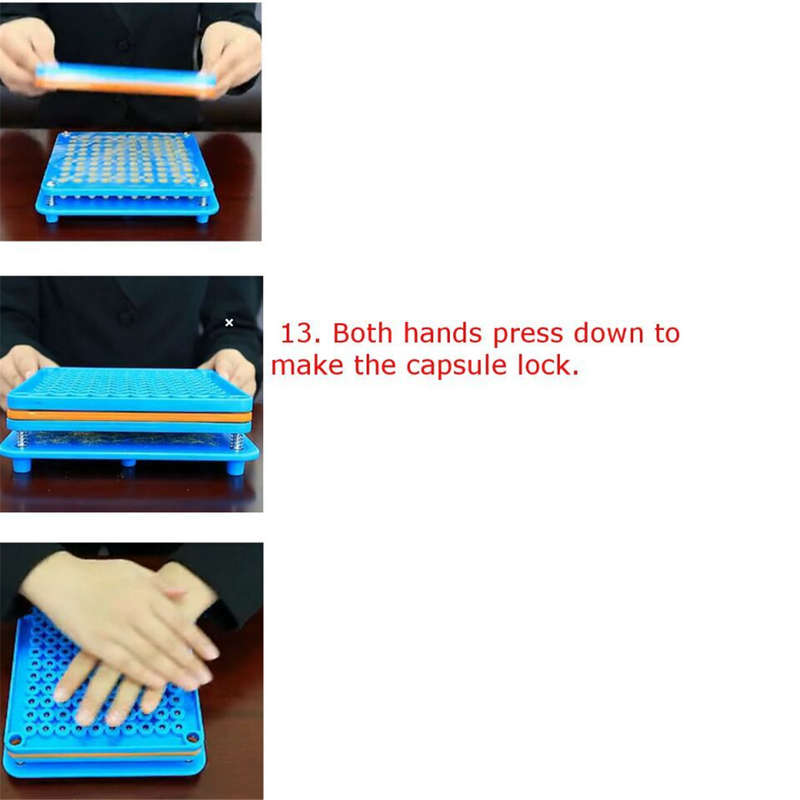 13. Both hands press down to make the capsule lock.