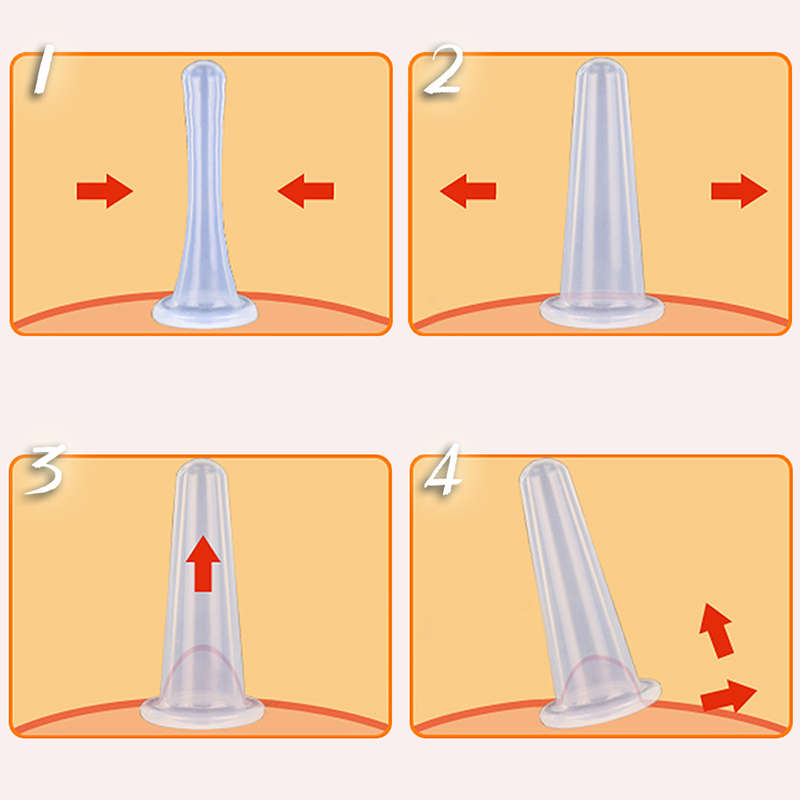 1

2

3

4