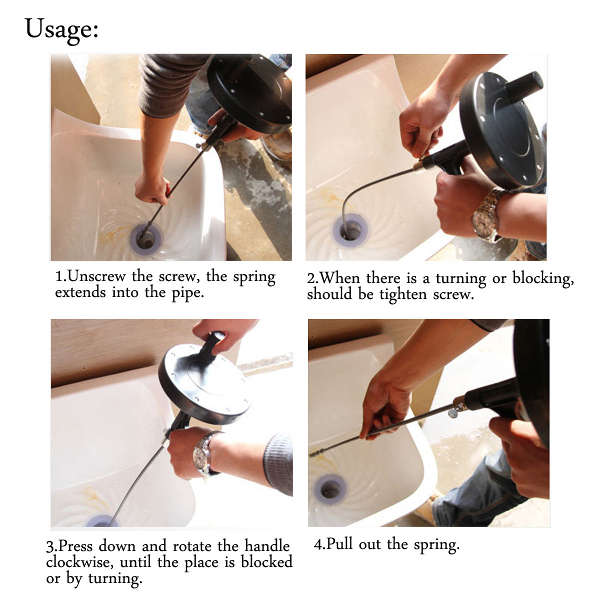 Usage:

1.Unscrew the screw, the spring extends into the pipe.

2.When there is a turning or blocking, should be tighten screw.

3.Press down and rotate the handle clockwise, until the place is blocked or by turning.

4.Pull out the spring.