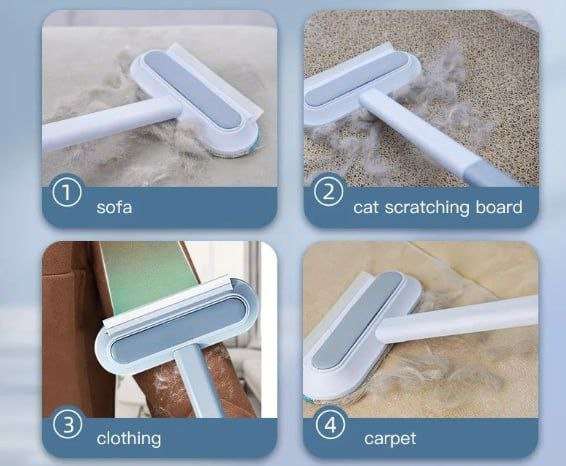 1 sofa

2 cat scratching board

3 clothing

4 carpet