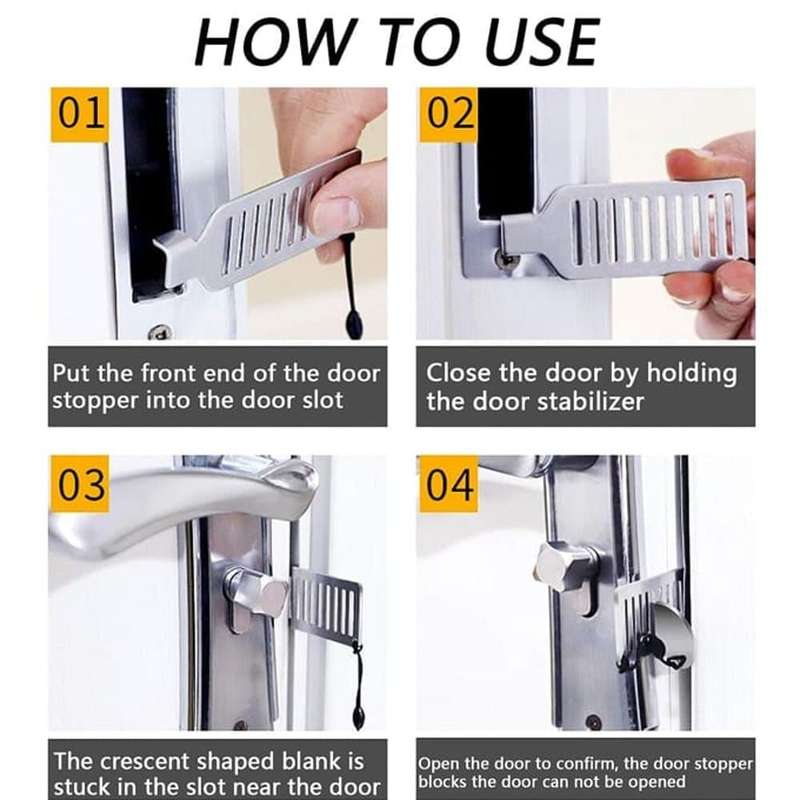 HOW TO USE

01

Put the front end of the door stopper into the door slot

02

Close the door by holding the door stabilizer

03

The crescent shaped blank is stuck in the slot near the door

04

Open the door to confirm, the door stopper blocks the door can not be opened