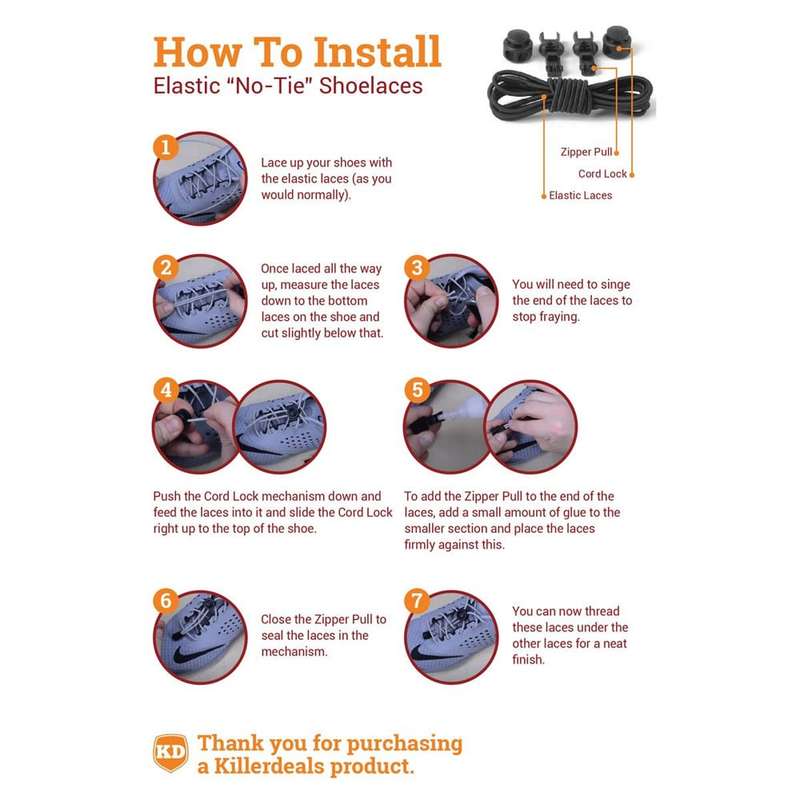 How To Install
Elastic "No-Tie" Shoelaces

Zipper Pull
Cord Lock
Elastic Laces

1
Lace up your shoes with the elastic laces (as you would normally).

2
Once laced all the way up, measure the laces down to the bottom laces on the shoe and cut slightly below that.

3
You will need to singe the end of the laces to stop fraying.

4
Push the Cord Lock mechanism down and feed the laces into it and slide the Cord Lock right up to the top of the shoe.

5
To add the Zipper Pull to the end of the laces, add a small amount of glue to the smaller section and place the laces firmly against this.

6
Close the Zipper Pull to seal the laces in the mechanism.

7
You can now thread these laces under the other laces for a neat finish.

KD
Thank you for purchasing a Killerdeals product.