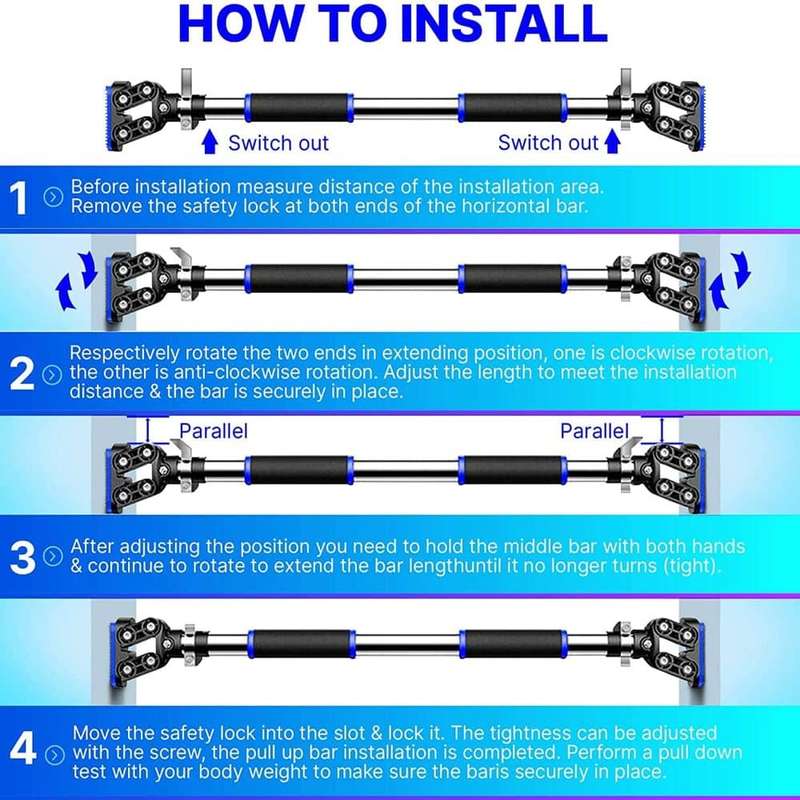 HOW TO INSTALL

Switch out

Switch out

1 Before installation measure distance of the installation area. Remove the safety lock at both ends of the horizontal bar.

2 Respectively rotate the two ends in extending position, one is clockwise rotation, the other is anti-clockwise rotation. Adjust the length to meet the installation distance & the bar is securely in place.

Parallel

Parallel

3 After adjusting the position you need to hold the middle bar with both hands & continue to rotate to extend the bar lengthuntil it no longer turns (tight).

4 Move the safety lock into the slot & lock it. The tightness can be adjusted with the screw, the pull up bar installation is completed. Perform a pull down test with your body weight to make sure the baris securely in place.