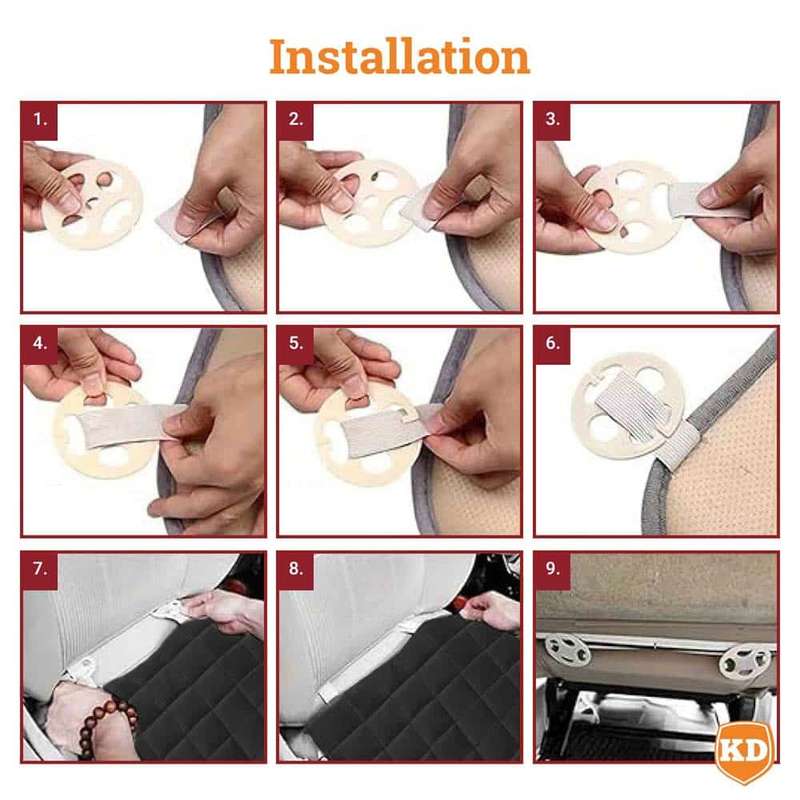 Installation

1.

2.

3.

4.

5.

6.

7.

8.

9.

KD