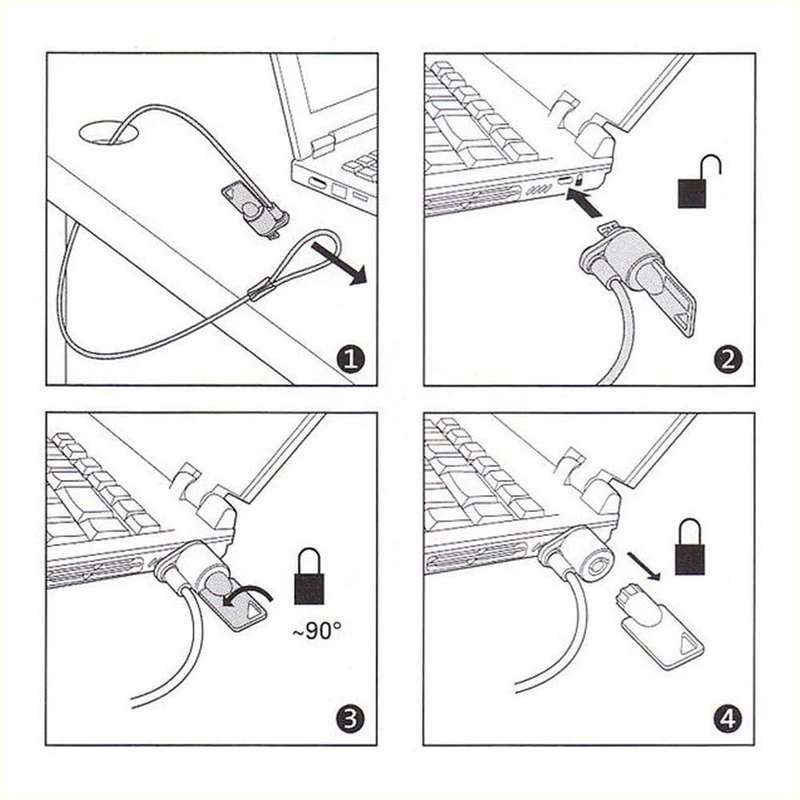 1

2

~90°

3

4