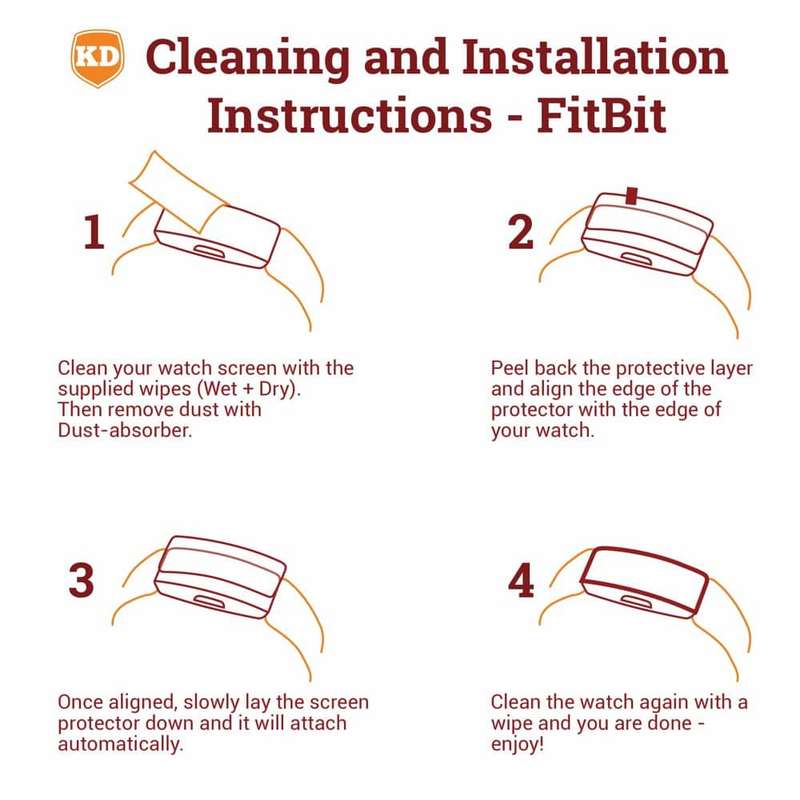 KD Cleaning and Installation Instructions - FitBit

1

Clean your watch screen with the supplied wipes (Wet + Dry). Then remove dust with Dust-absorber.

2

Peel back the protective layer and align the edge of the protector with the edge of your watch.

3

Once aligned, slowly lay the screen protector down and it will attach automatically.

4

Clean the watch again with a wipe and you are done - enjoy!