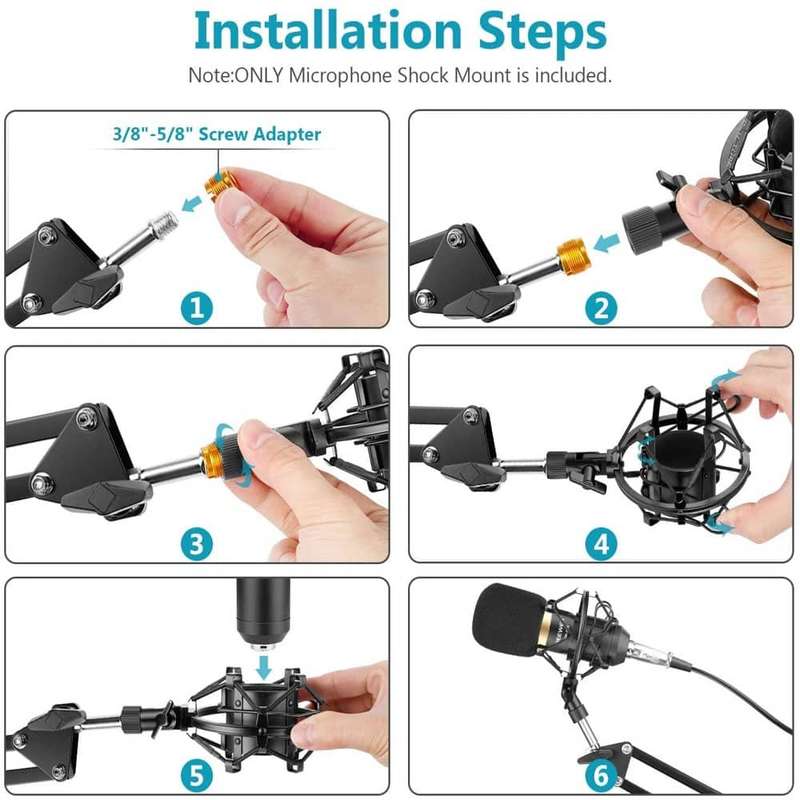 Installation Steps

Note:ONLY Microphone Shock Mount is included.

3/8"-5/8" Screw Adapter

1

2

3

4

5

6