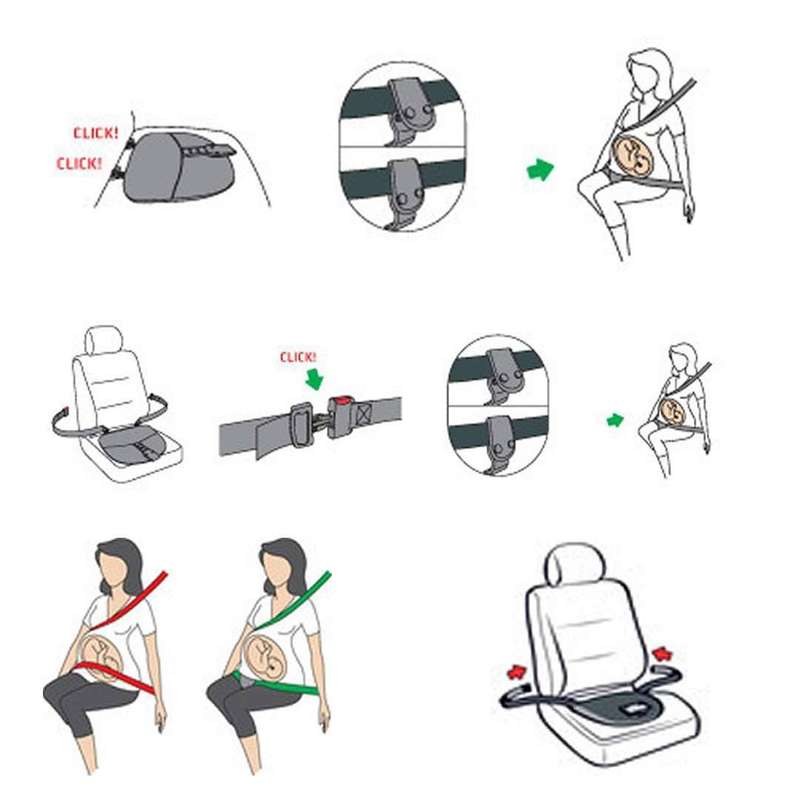 CLICK!
CLICK!

CLICK!