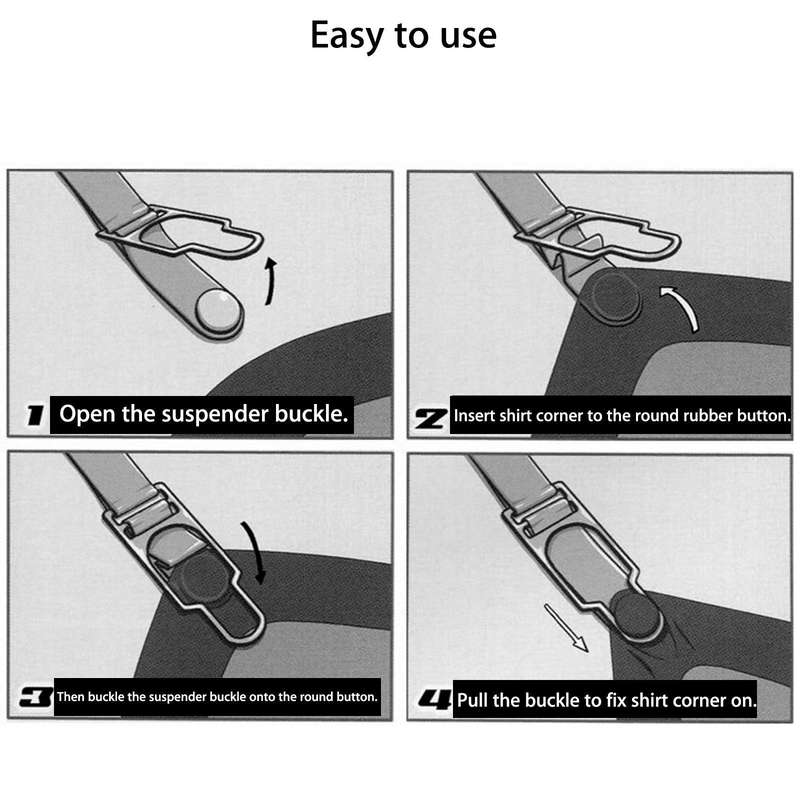 Easy to use

1 Open the suspender buckle.

2 Insert shirt corner to the round rubber button.

3 Then buckle the suspender buckle onto the round button.

4 Pull the buckle to fix shirt corner on.