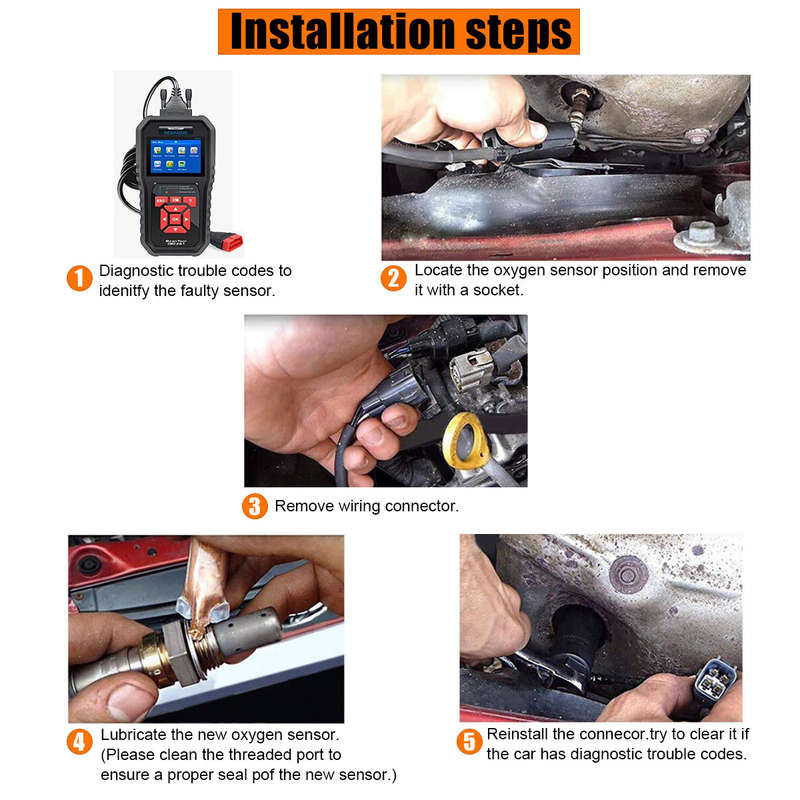 Installation steps

1 Diagnostic trouble codes to idenitfy the faulty sensor.

2 Locate the oxygen sensor position and remove it with a socket.

3 Remove wiring connector.

4 Lubricate the new oxygen sensor. (Please clean the threaded port to ensure a proper seal pof the new sensor.)

5 Reinstall the connecor.try to clear it if the car has diagnostic trouble codes.