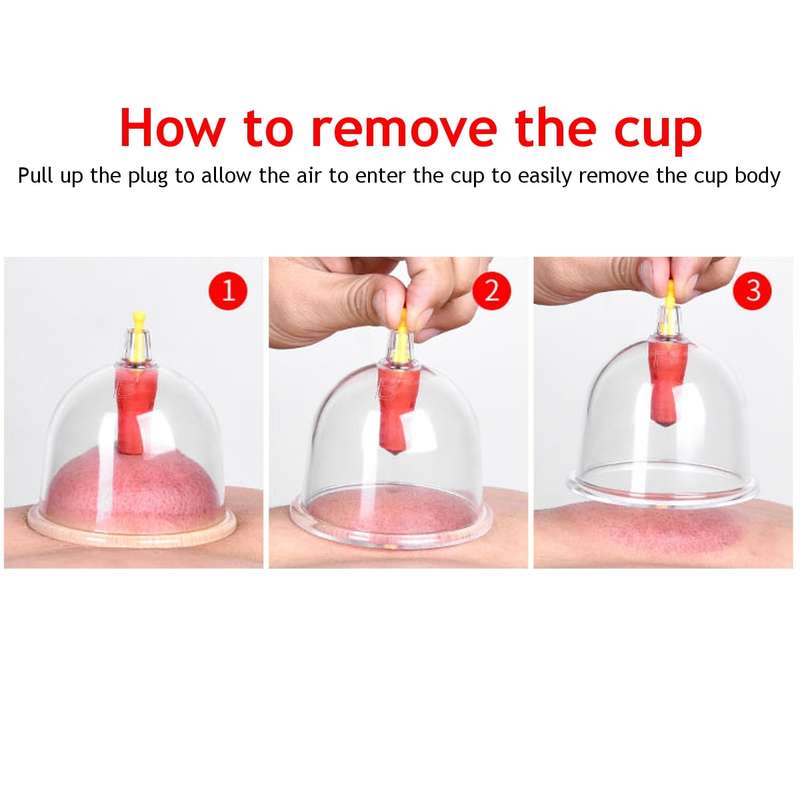 How to remove the cup

Pull up the plug to allow the air to enter the cup to easily remove the cup body

1

2

3