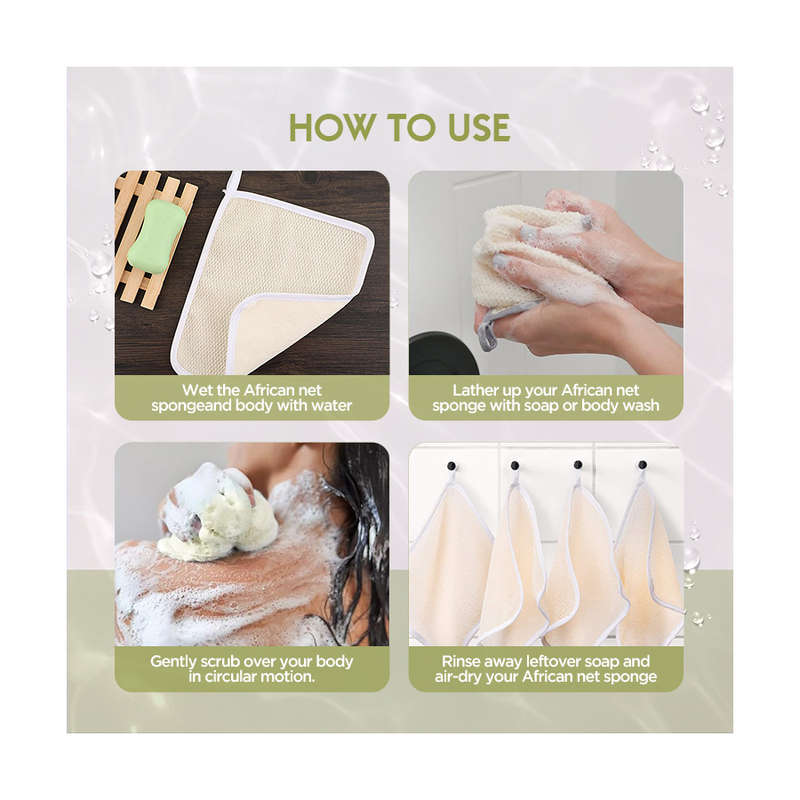 HOW TO USE

Wet the African net spongeand body with water

Lather up your African net sponge with soap or body wash

Gently scrub over your body in circular motion.

Rinse away leftover soap and air-dry your African net sponge