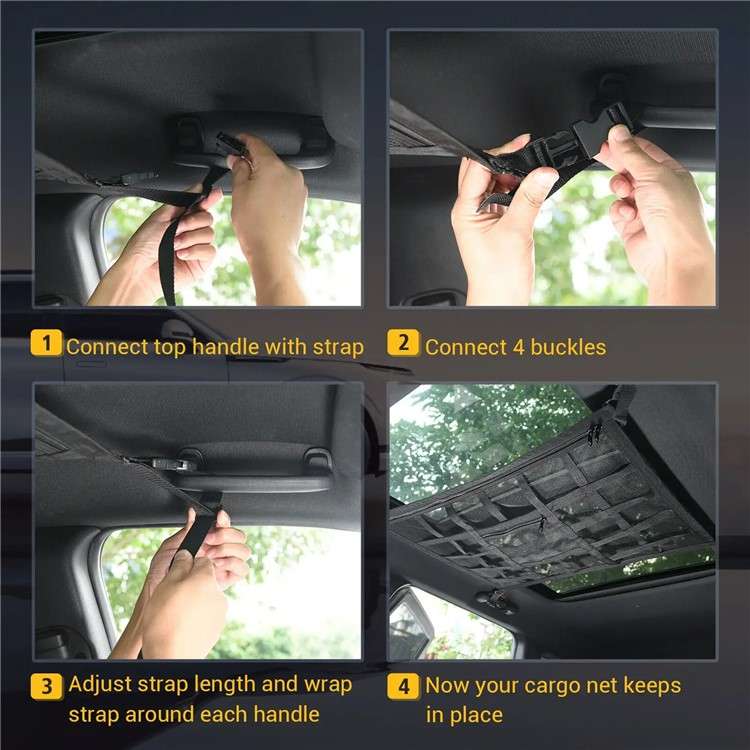 1 Connect top handle with strap

2 Connect 4 buckles

3 Adjust strap length and wrap strap around each handle

4 Now your cargo net keeps in place