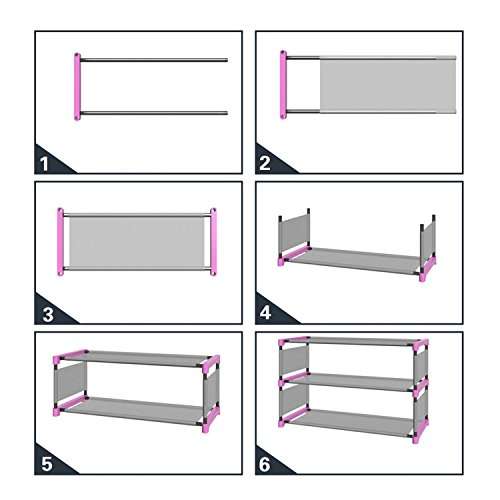 1

2

3

4

5

6