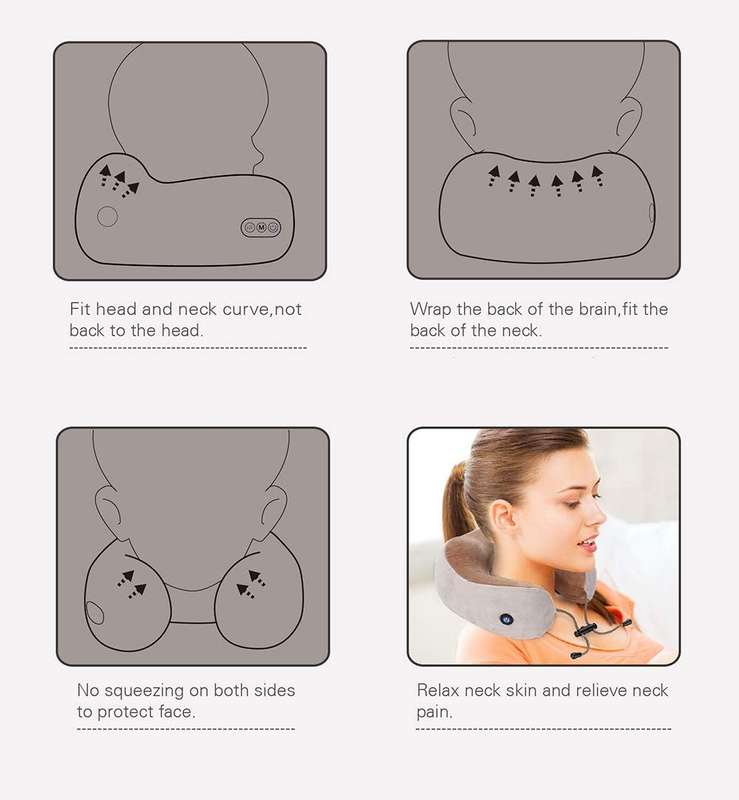 M

Fit head and neck curve,not back to the head.

Wrap the back of the brain,fit the back of the neck.

No squeezing on both sides to protect face.

Relax neck skin and relieve neck pain.