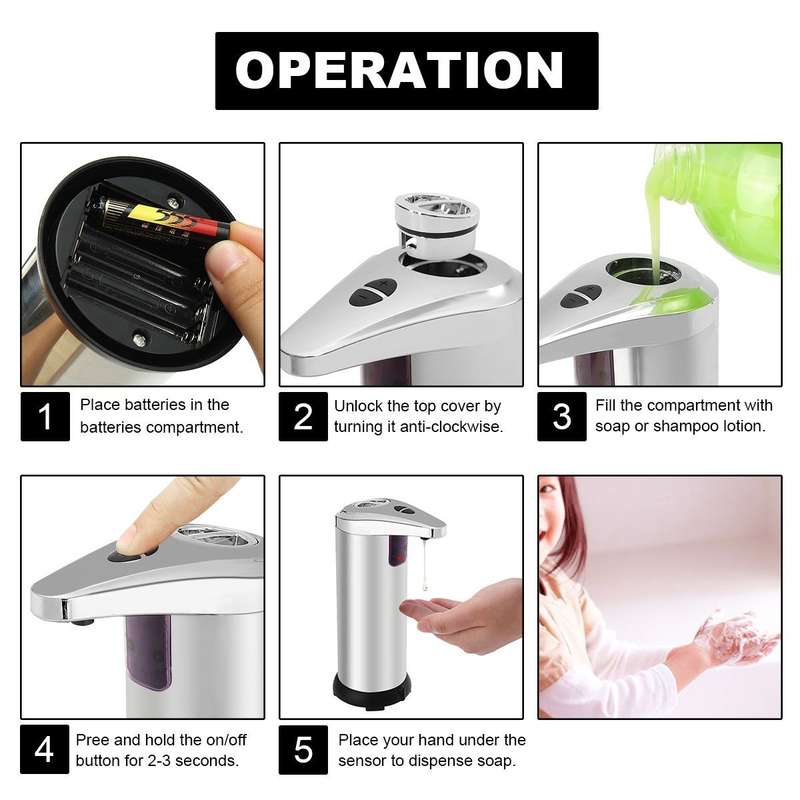 OPERATION

1 Place batteries in the batteries compartment.

2 Unlock the top cover by turning it anti-clockwise.

3 Fill the compartment with soap or shampoo lotion.

4 Pree and hold the on/off button for 2-3 seconds.

5 Place your hand under the sensor to dispense soap.