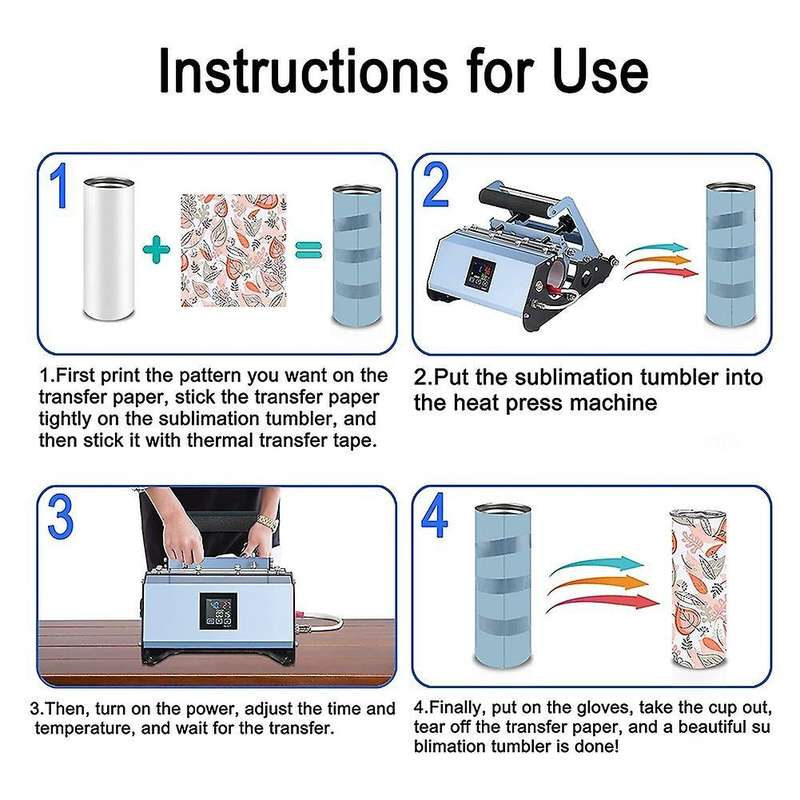 Instructions for Use

1

1.First print the pattern you want on the transfer paper, stick the transfer paper tightly on the sublimation tumbler, and then stick it with thermal transfer tape.

2

2.Put the sublimation tumbler into the heat press machine

3

3.Then, turn on the power, adjust the time and temperature, and wait for the transfer.

4

4.Finally, put on the gloves, take the cup out, tear off the transfer paper, and a beautiful su blimation tumbler is done!