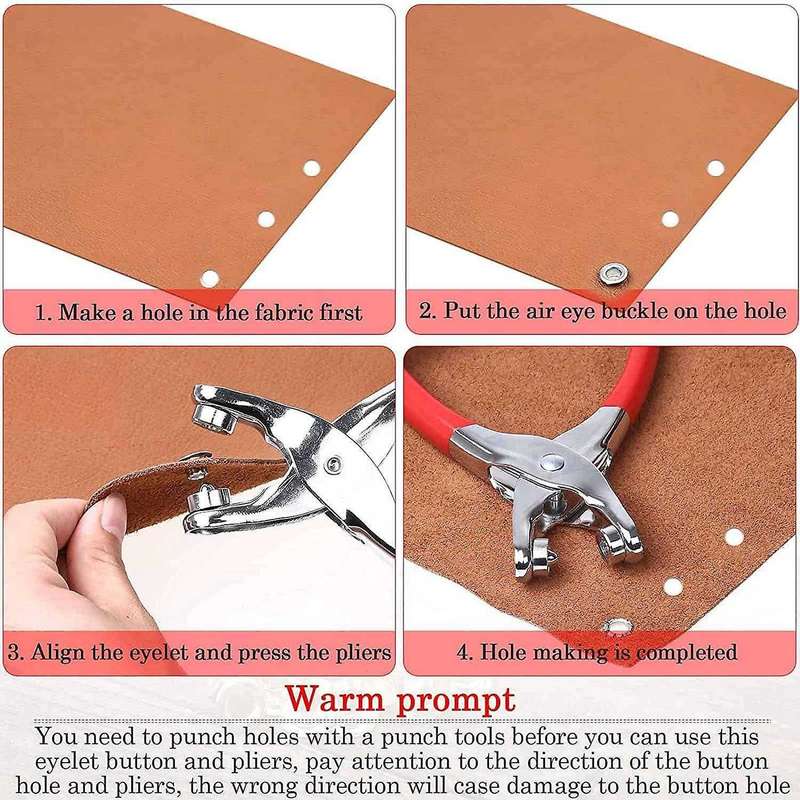 1. Make a hole in the fabric first

2. Put the air eye buckle on the hole

3. Align the eyelet and press the pliers

4. Hole making is completed

Warm prompt

You need to punch holes with a punch tools before you can use this eyelet button and pliers, pay attention to the direction of the button hole and pliers, the wrong direction will case damage to the button hole