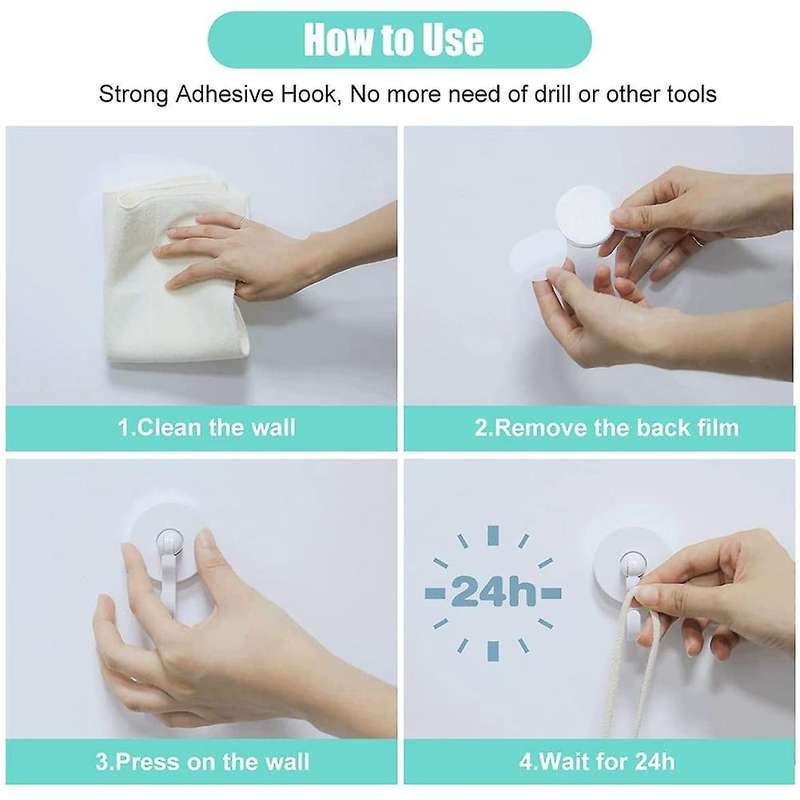 How to Use

Strong Adhesive Hook, No more need of drill or other tools

1.Clean the wall

2.Remove the back film

3.Press on the wall

24h

4.Wait for 24h