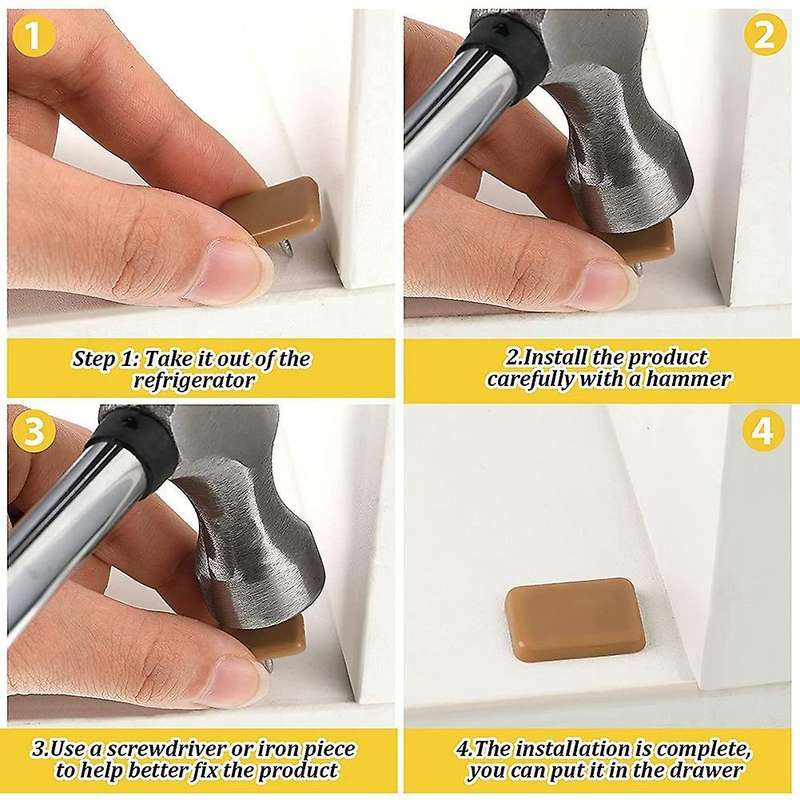 1

Step 1: Take it out of the refrigerator

2

2.Install the product carefully with a hammer

3

3.Use a screwdriver or iron piece to help better fix the product

4

4.The installation is complete, you can put it in the drawer