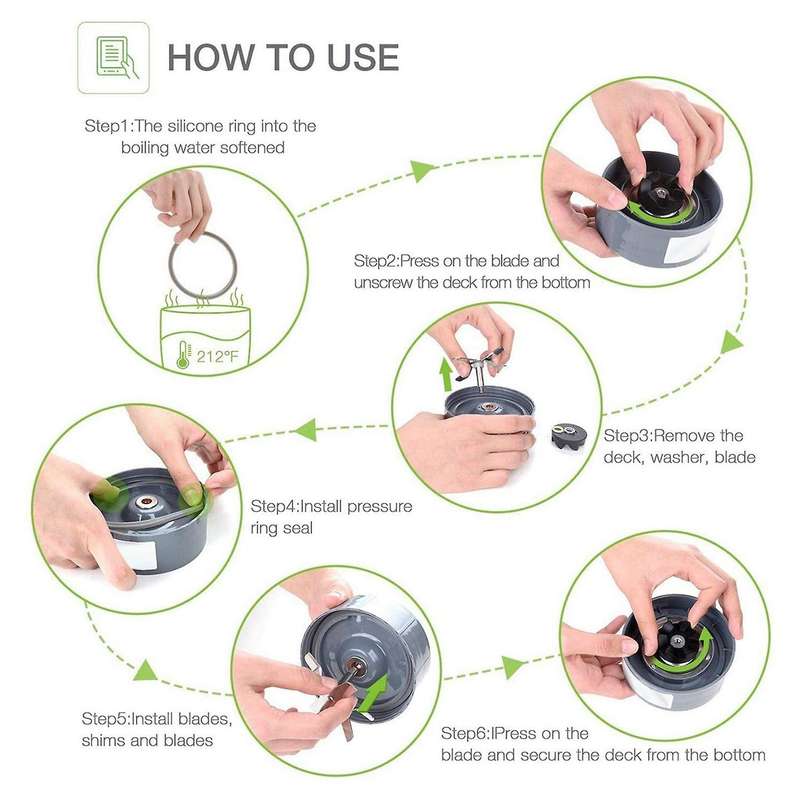 HOW TO USE

Step1:The silicone ring into the boiling water softened

212°F

Step2:Press on the blade and unscrew the deck from the bottom

Step3:Remove the deck, washer, blade

Step4:Install pressure ring seal

Step5:Install blades, shims and blades

Step6:IPress on the blade and secure the deck from the bottom